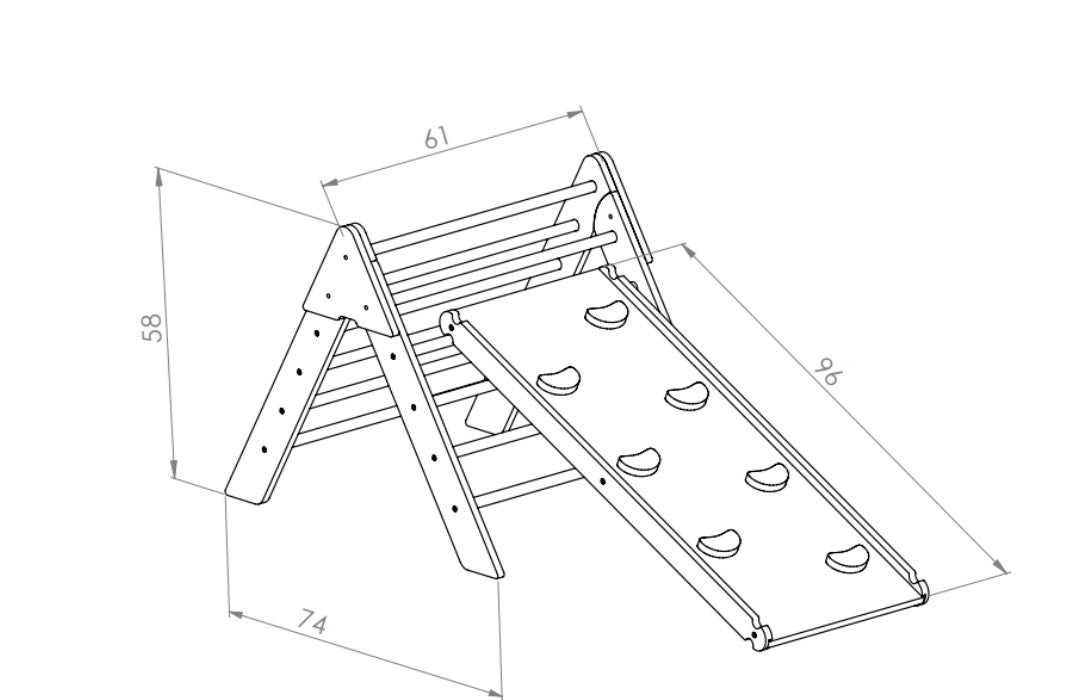 61
58
96
74